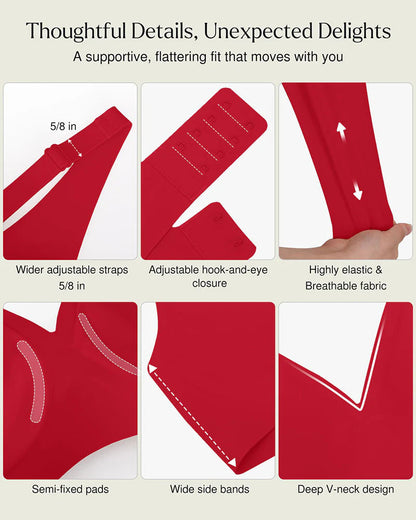 Thoughtful Details, Unexpected Delights
A supportive, flattering fit that moves with you

5/8 in

Wider adjustable straps 5/8 in

Adjustable hook-and-eye closure

Highly elastic & Breathable fabric

Semi-fixed pads

Wide side bands

Deep V-neck design